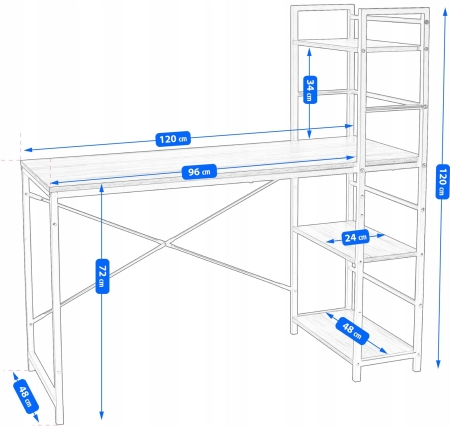 34 cm
120 cm
96 cm
120 cm
24 cm
72 cm
48 cm
48 cm