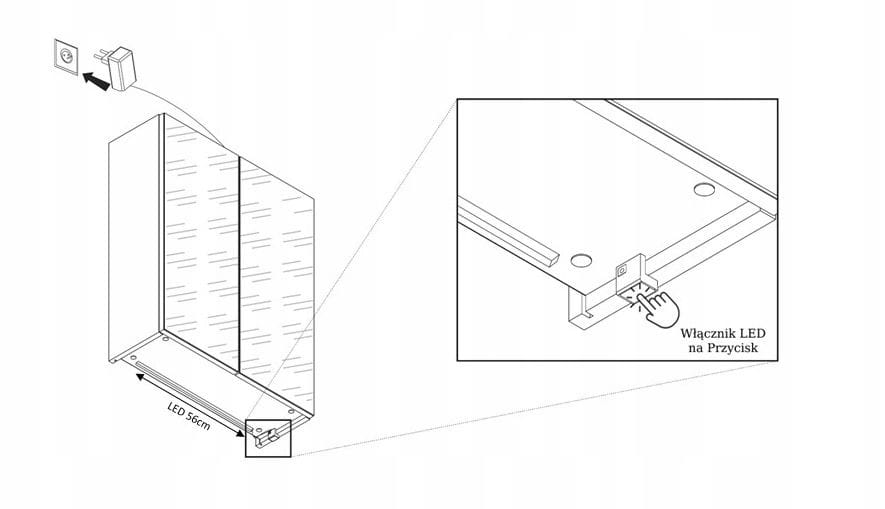 LED 56cm

Włącznik LED
na Przycisk