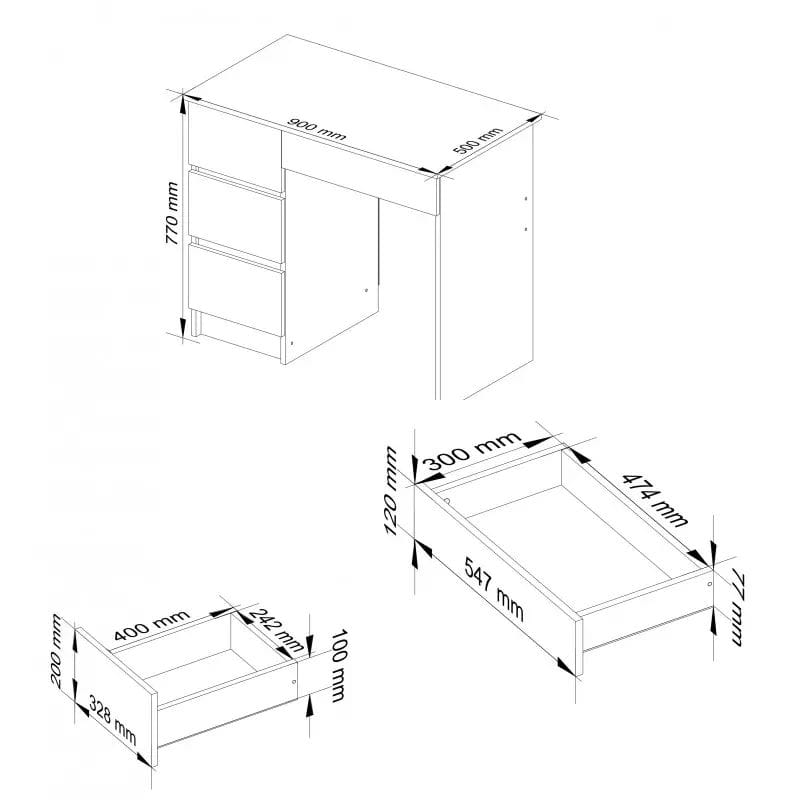 900 mm
500 mm
770 mm

300 mm
474 mm
120 mm
547 mm
77 mm

400 mm
242 mm
200 mm
100 mm
328 mm