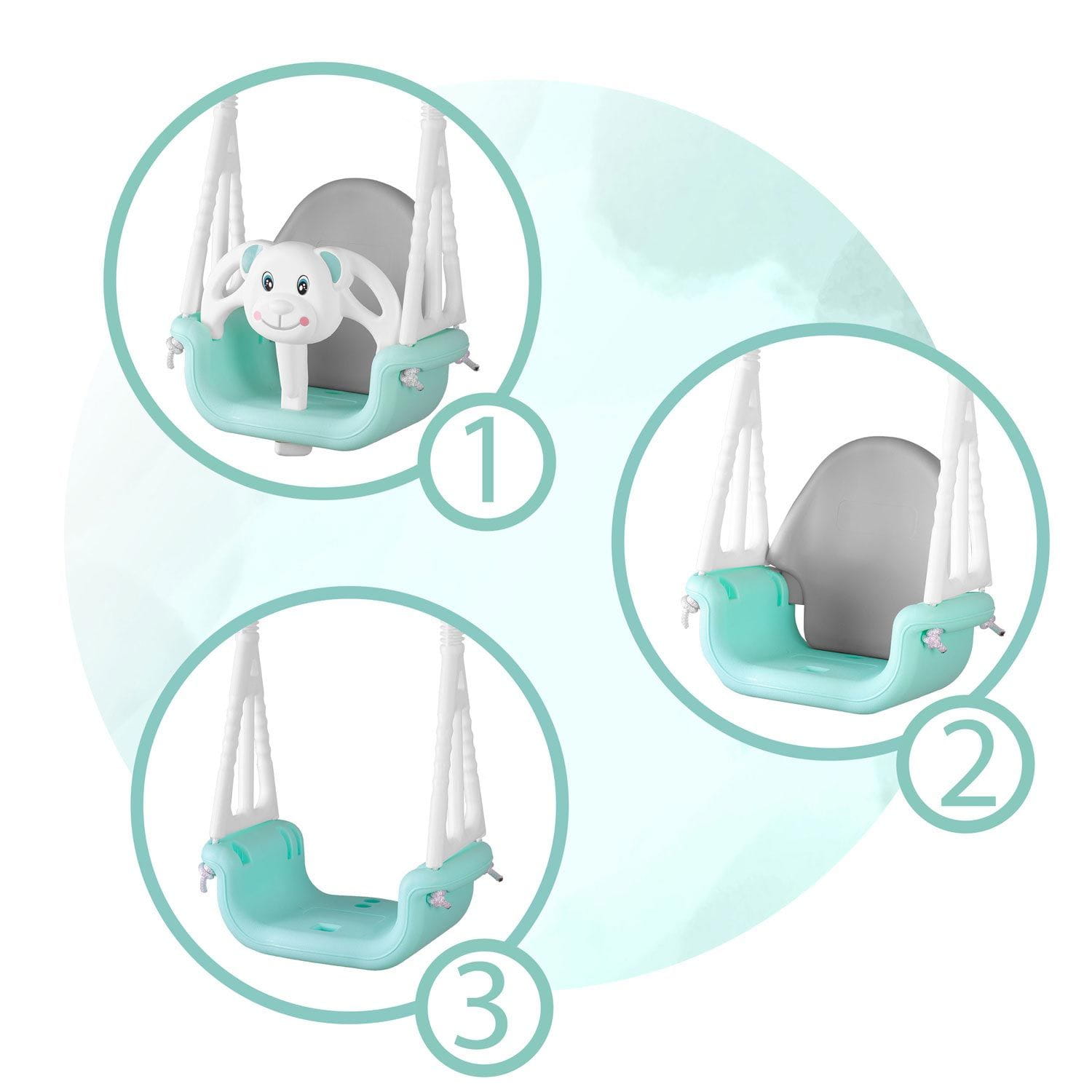 1

2

3